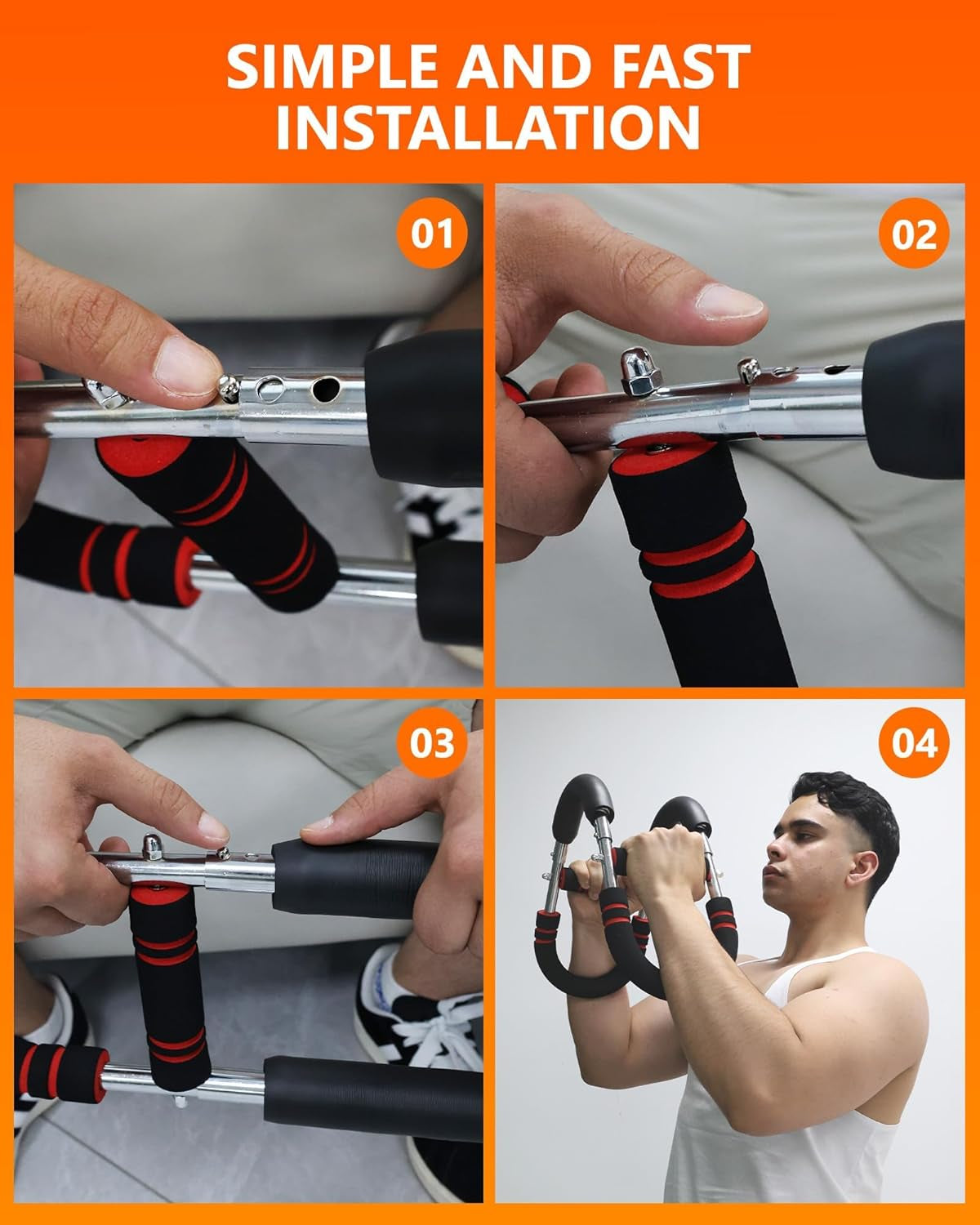 SIMPLE AND FAST INSTALLATION

01

02

03

04