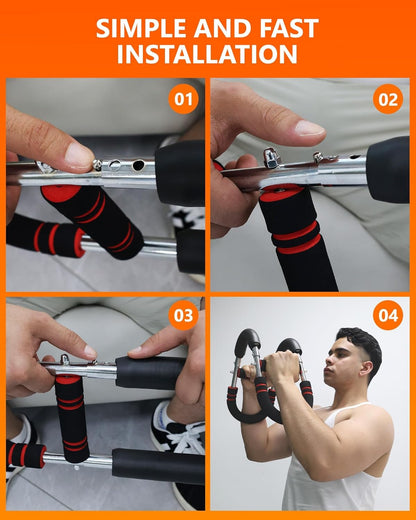 SIMPLE AND FAST INSTALLATION

01

02

03

04